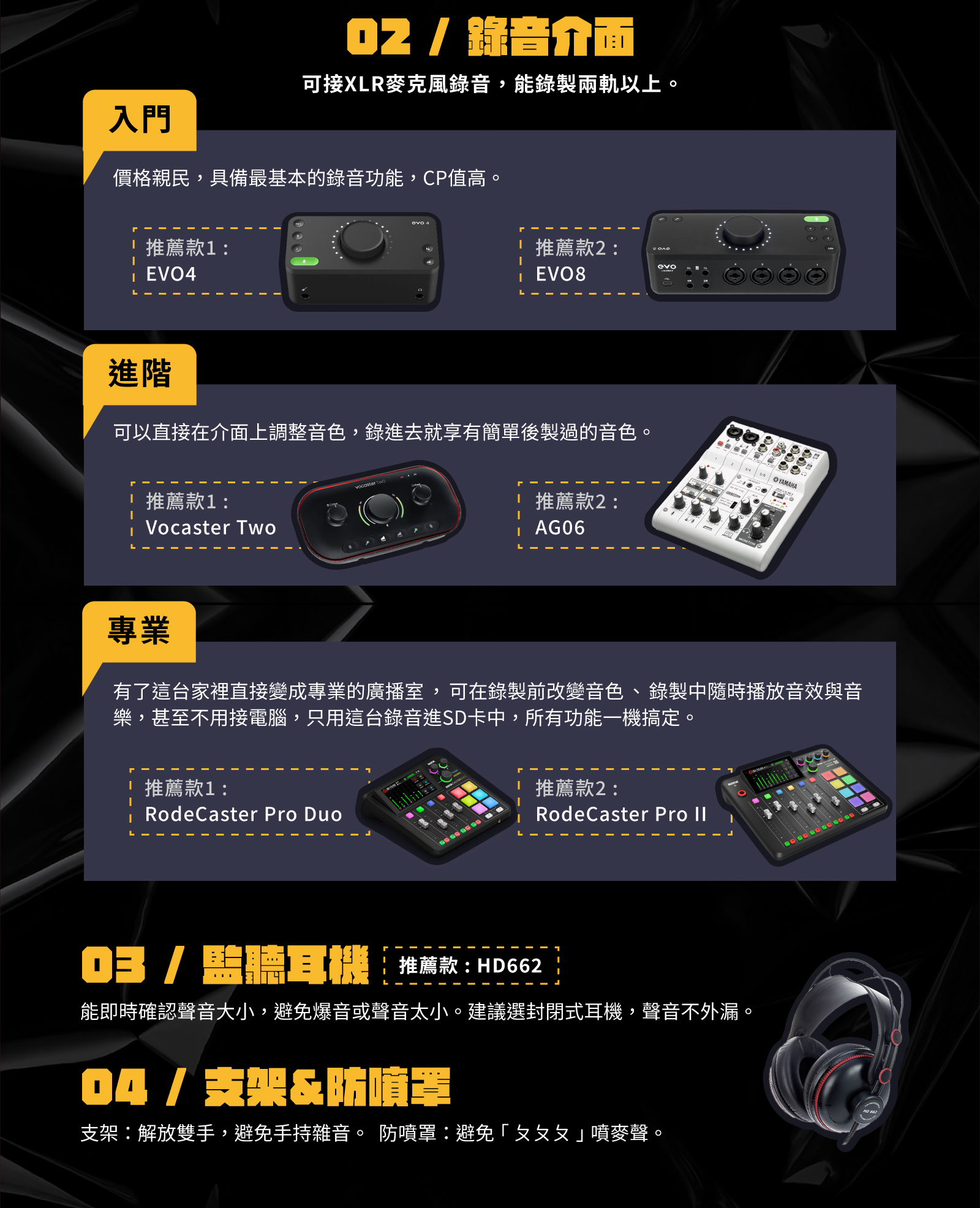 02 / 錄音介面

可接XLR麥克風錄音，能錄製兩軌以上。

入門

價格親民，具備最基本的錄音功能，CP值高。

推薦款1：
EVO4

推薦款2：
EVO8

進階

可以直接在介面上調整音色，錄進去就享有簡單後製過的音色。

推薦款1：
Vocaster Two

推薦款2：
AG06

專業

有了這台家裡直接變成專業的廣播室，可在錄製前改變音色、錄製中隨時播放音效與音樂，甚至不用接電腦，只用這台錄音進SD卡中，所有功能一機搞定。

推薦款1：
RodeCaster Pro Duo

推薦款2：
RodeCaster Pro II

03 / 監聽耳機 推薦款：HD662

能即時確認聲音大小，避免爆音或聲音太小。建議選封閉式耳機，聲音不外漏。

04 / 支架&防噴罩

支架：解放雙手，避免手持雜音。 防噴罩：避免「ㄆㄆㄆ」噴麥聲。