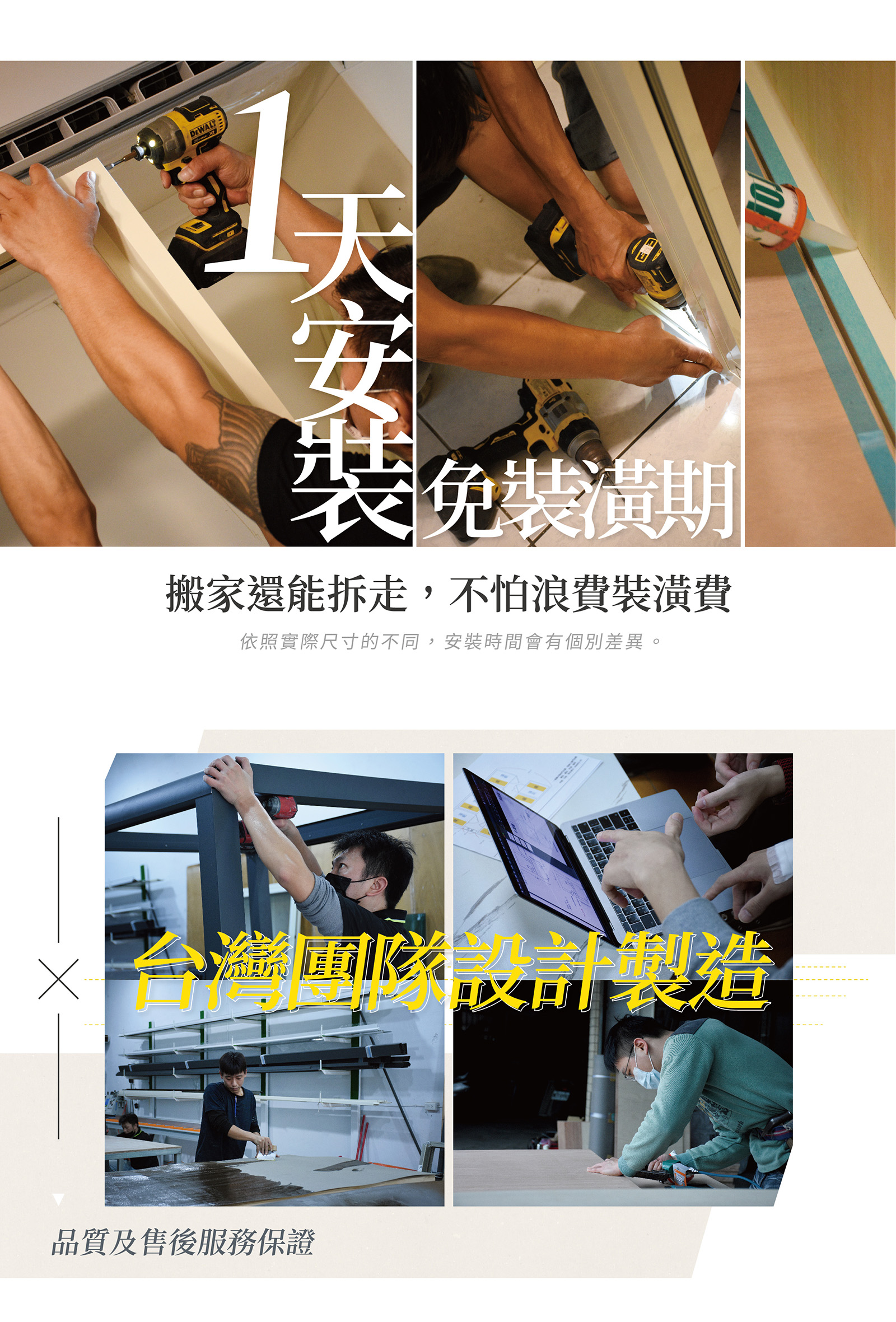 DEWALT

1天安裝

免裝潢期

搬家還能拆走，不怕浪費裝潢費

依照實際尺寸的不同，安裝時間會有個別差異。

台灣團隊設計製造

品質及售後服務保證