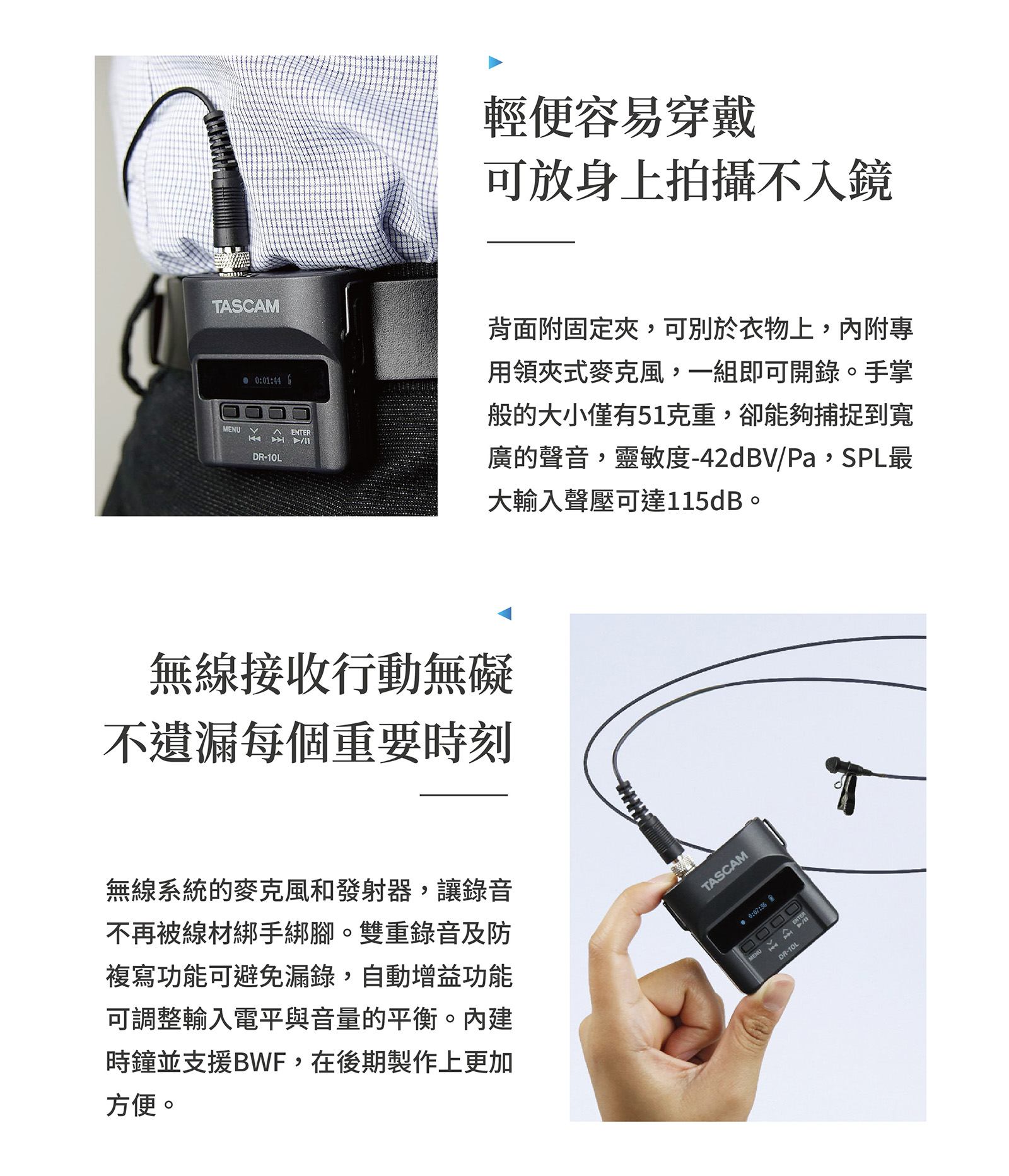 TASCAM
0:01:44
MENU ENTER
DR-10L

輕便容易穿戴
可放身上拍攝不入鏡

背面附固定夾，可別於衣物上，內附專用領夾式麥克風，一組即可開錄。手掌般的大小僅有51克重，卻能夠捕捉到寬廣的聲音，靈敏度-42dBV/Pa，SPL最大輸入聲壓可達115dB。

無線接收行動無礙
不遺漏每個重要時刻

無線系統的麥克風和發射器，讓錄音不再被線材綁手綁腳。雙重錄音及防複寫功能可避免漏錄，自動增益功能可調整輸入電平與音量的平衡。內建時鐘並支援BWF，在後期製作上更加方便。

TASCAM
0:07:36
MENU ENTER
DR-10L