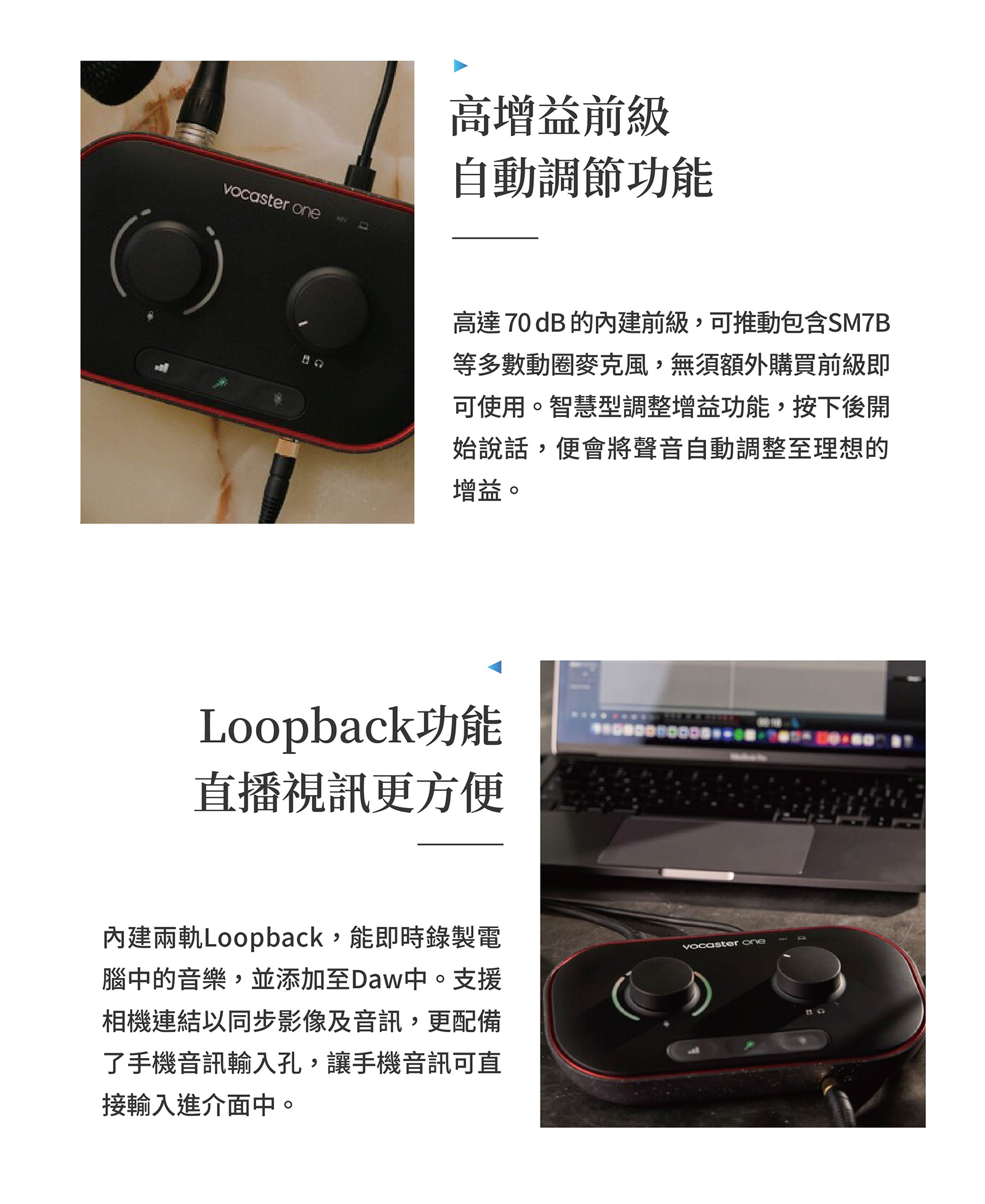 vocaster one

高增益前級
自動調節功能

高達 70 dB 的內建前級，可推動包含SM7B等多數動圈麥克風，無須額外購買前級即可使用。智慧型調整增益功能，按下後開始說話，便會將聲音自動調整至理想的增益。

Loopback功能
直播視訊更方便

內建兩軌Loopback，能即時錄製電腦中的音樂，並添加至Daw中。支援相機連結以同步影像及音訊，更配備了手機音訊輸入孔，讓手機音訊可直接輸入進介面中。

vocaster one