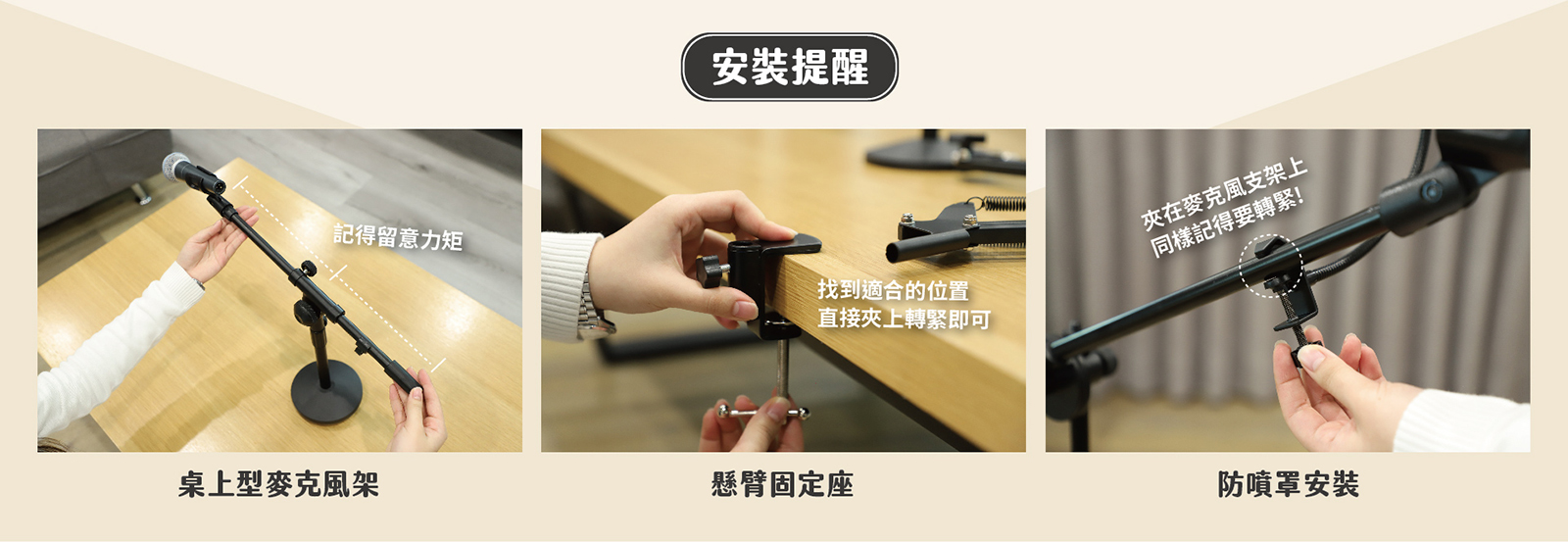 安裝提醒

記得留意力矩

桌上型麥克風架

找到適合的位置
直接夾上轉緊即可

懸臂固定座

夾在麥克風支架上
同樣記得要轉緊!

防噴罩安裝