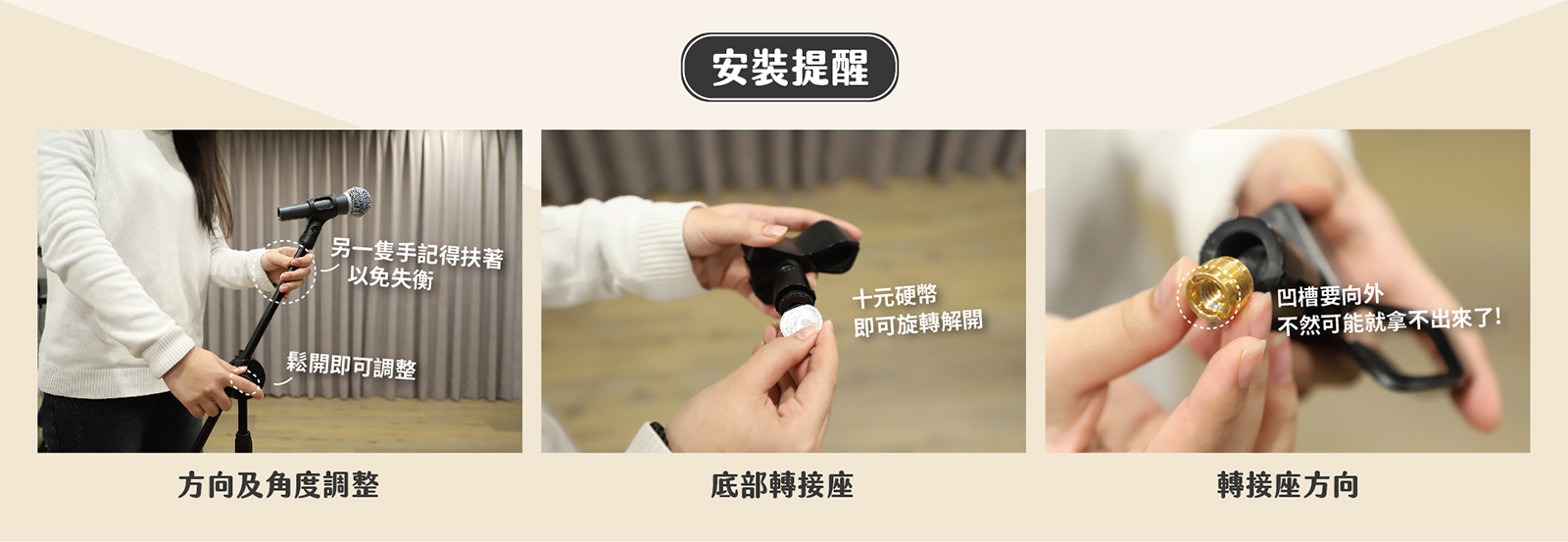 安裝提醒

另一隻手記得扶著
以免失衡

鬆開即可調整

方向及角度調整

十元硬幣
即可旋轉解開

底部轉接座

凹槽要向外
不然可能就拿不出來了!

轉接座方向